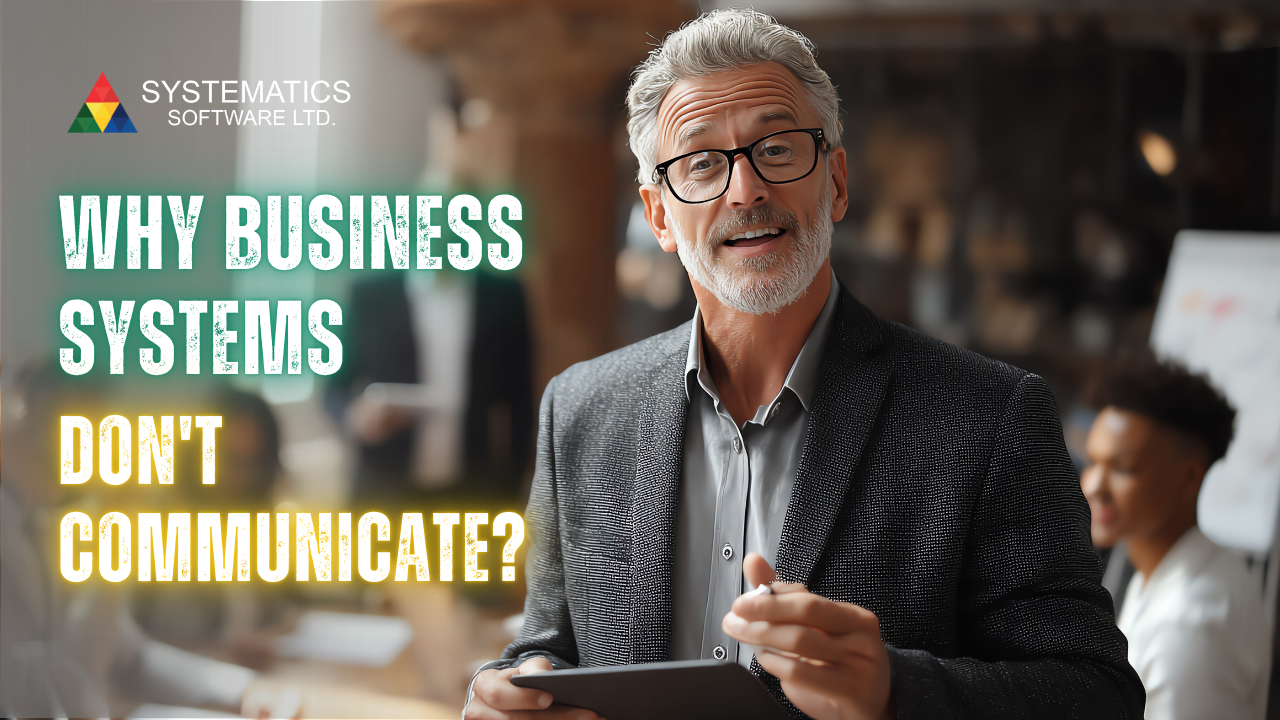 SYSTEMATICS
SOFTWARE LTD.

WHY BUSINESS SYSTEMS DON'T COMMUNICATE?